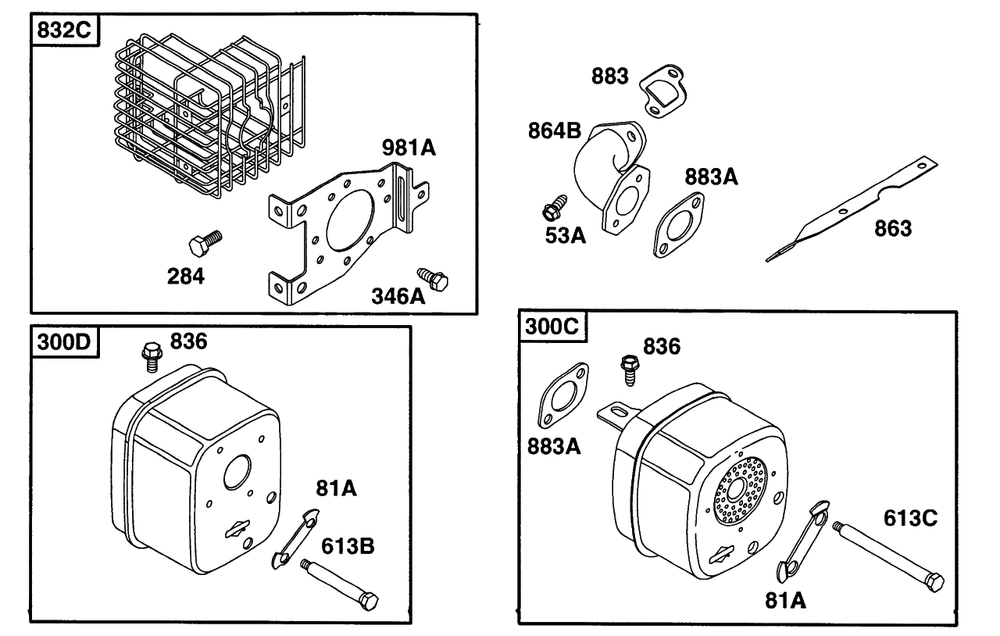 832C

981A

284

346A

883

864B

883A

53A

863

300D

836

81A

613B

300C

836

883A

613C

81A